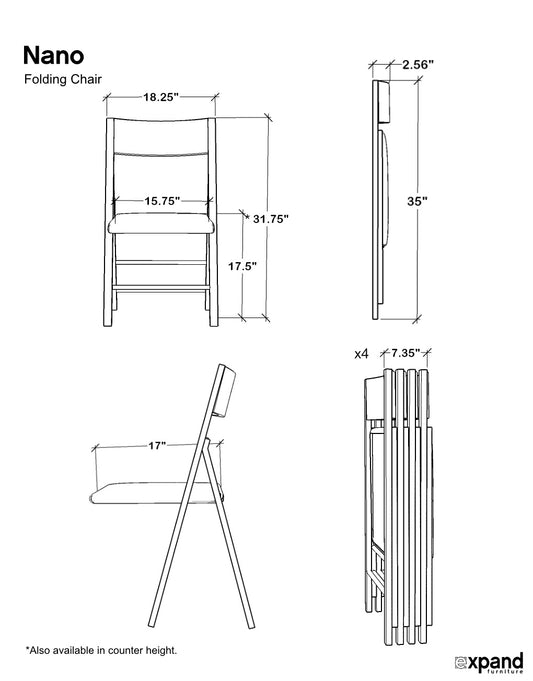 Nano
Folding Chair

18.25"
15.75"
* 31.75"
17.5"

2.56"
35"

17"

x4
7.35"

*Also available in counter height.

expand
furniture