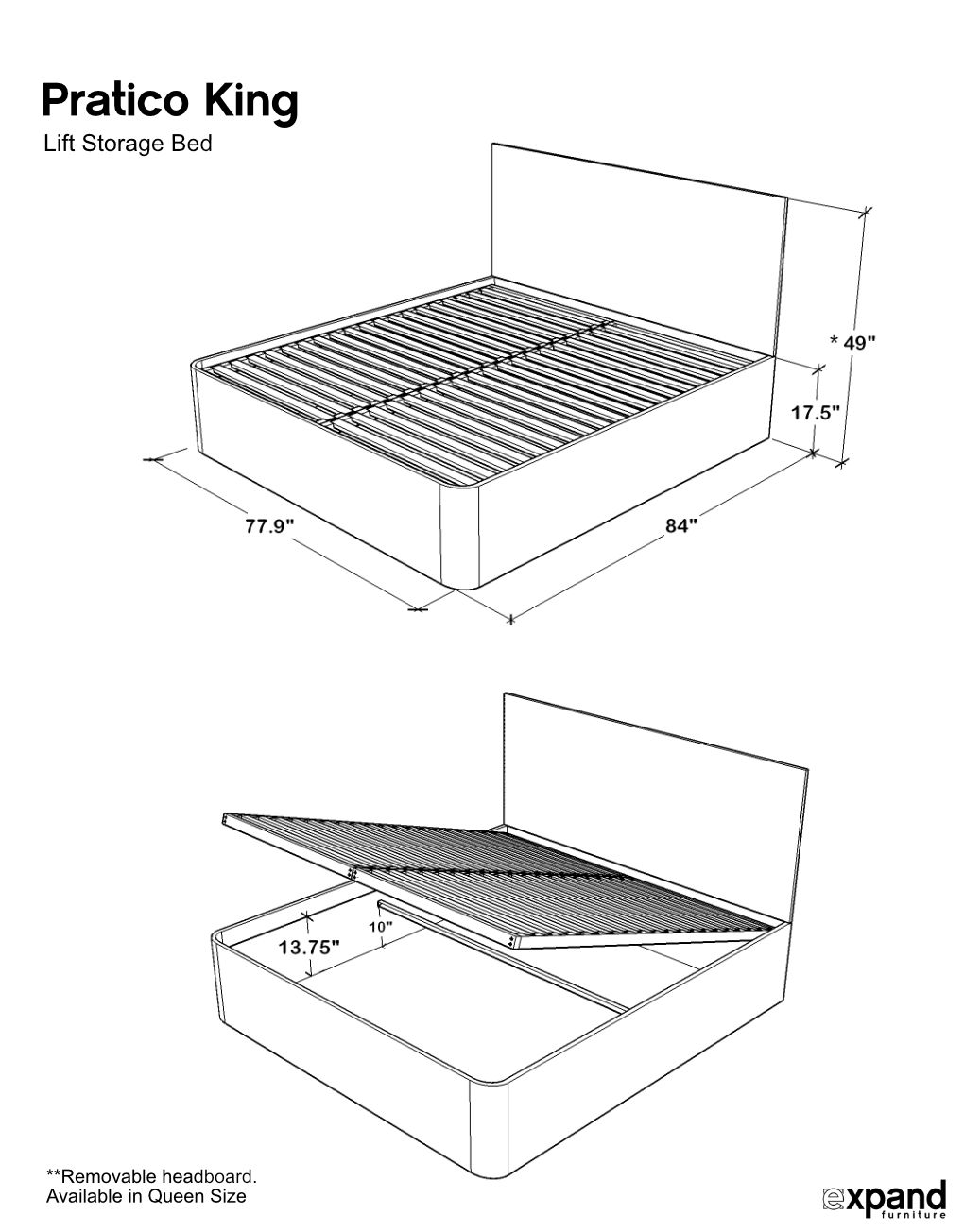 Pratico King
Lift Storage Bed

* 49"
17.5"
77.9"
84"

13.75"
10"

**Removable headboard.
Available in Queen Size

expand
furniture