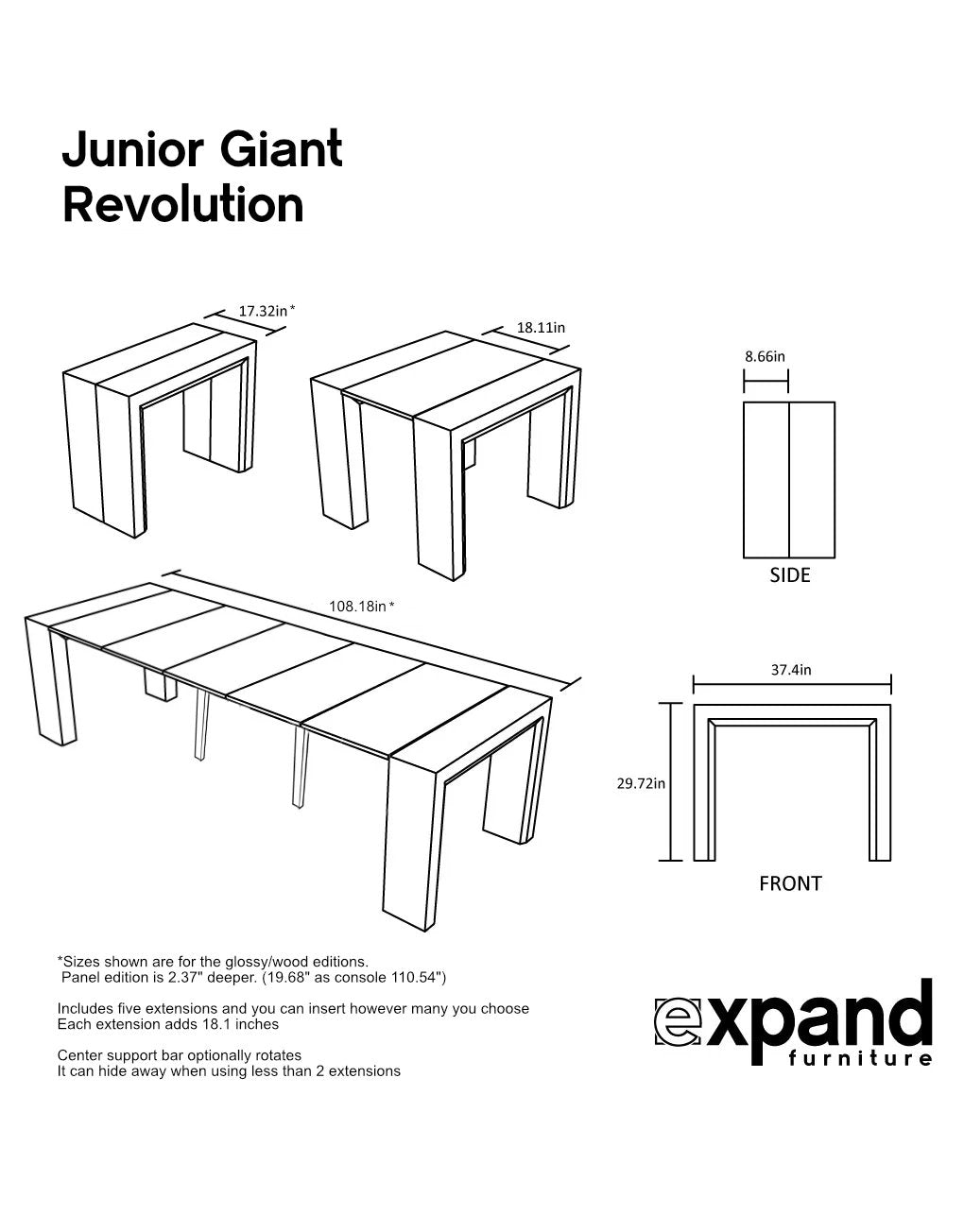 Junior Giant Revolution

17.32in*

18.11in

8.66in

SIDE

108.18in*

37.4in

29.72in

FRONT

*Sizes shown are for the glossy/wood editions.
Panel edition is 2.37" deeper. (19.68" as console 110.54")

Includes five extensions and you can insert however many you choose
Each extension adds 18.1 inches

Center support bar optionally rotates
It can hide away when using less than 2 extensions

expand furniture