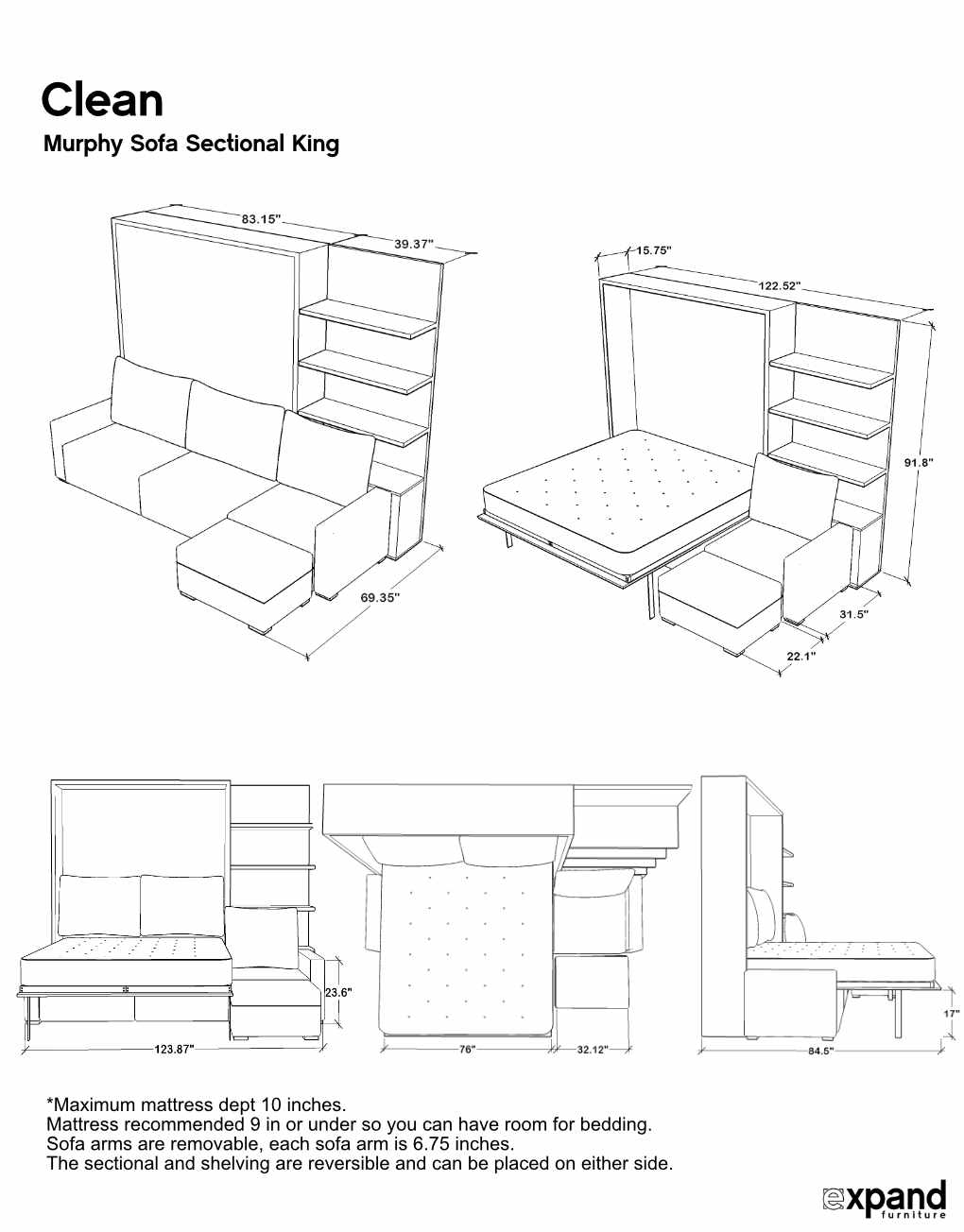 Clean
Murphy Sofa Sectional King

83.15"
39.37"
69.35"

15.75"
122.52"
91.8"
31.5"
22.1"

23.6"
123.87"
76"
32.12"
17"
84.5"

*Maximum mattress dept 10 inches.
Mattress recommended 9 in or under so you can have room for bedding.
Sofa arms are removable, each sofa arm is 6.75 inches.
The sectional and shelving are reversible and can be placed on either side.

expand furniture